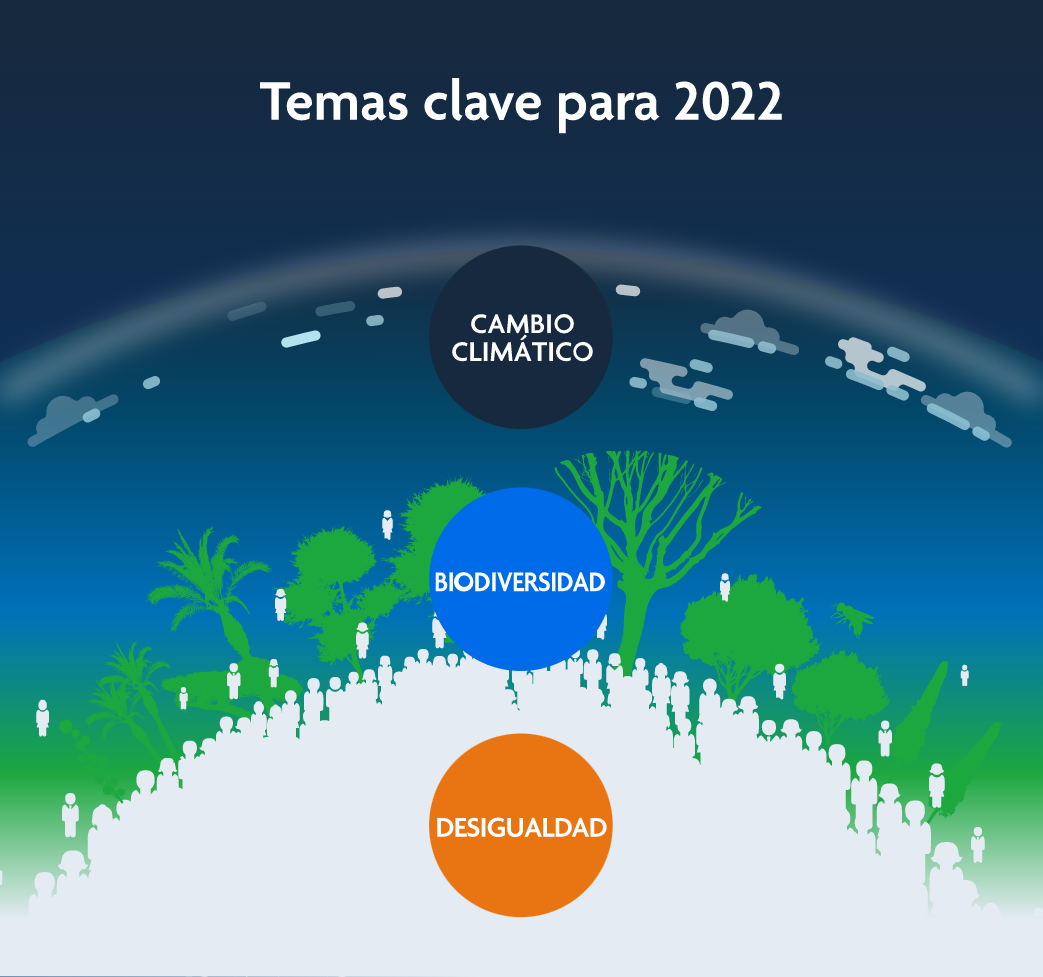 Temas clave para 2022

CAMBIO CLIMÁTICO

BIODIVERSIDAD

DESIGUALDAD